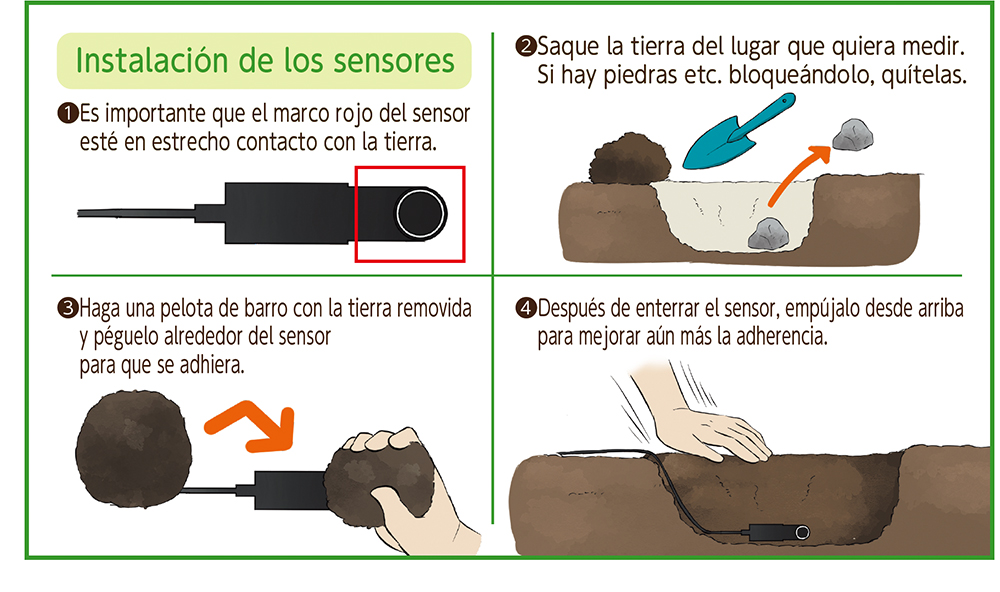 Instalación de los sensores

❶Es importante que el marco rojo del sensor esté en estrecho contacto con la tierra.

❷Saque la tierra del lugar que quiera medir. Si hay piedras etc. bloqueándolo, quítelas.

❸Haga una pelota de barro con la tierra removida y péguelo alrededor del sensor para que se adhiera.

❹Después de enterrar el sensor, empújalo desde arriba para mejorar aún más la adherencia.