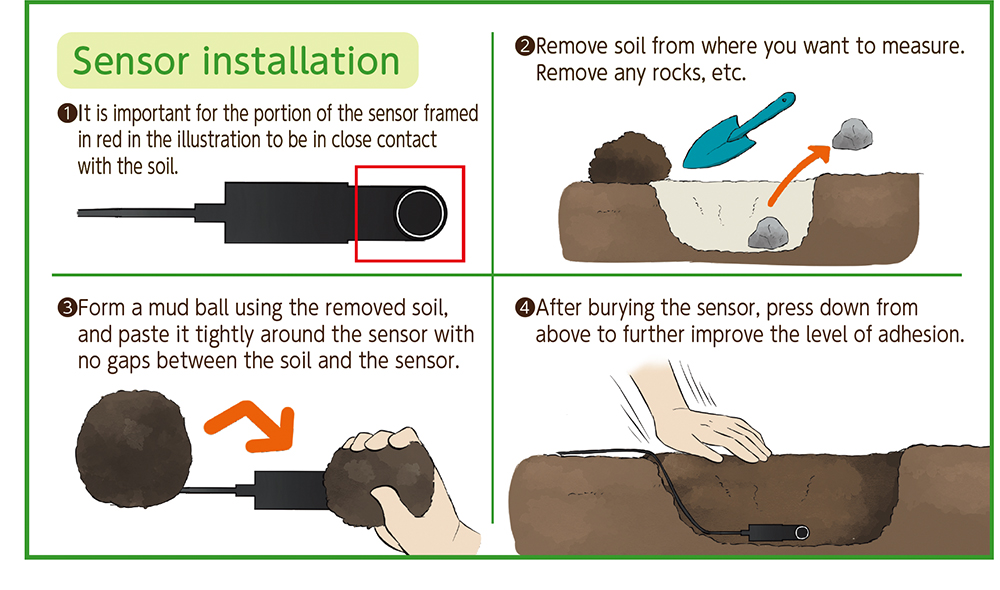 Sensor installation

❶It is important for the portion of the sensor framed in red in the illustration to be in close contact with the soil.

❷Remove soil from where you want to measure. Remove any rocks, etc.

❸Form a mud ball using the removed soil, and paste it tightly around the sensor with no gaps between the soil and the sensor.

❹After burying the sensor, press down from above to further improve the level of adhesion.