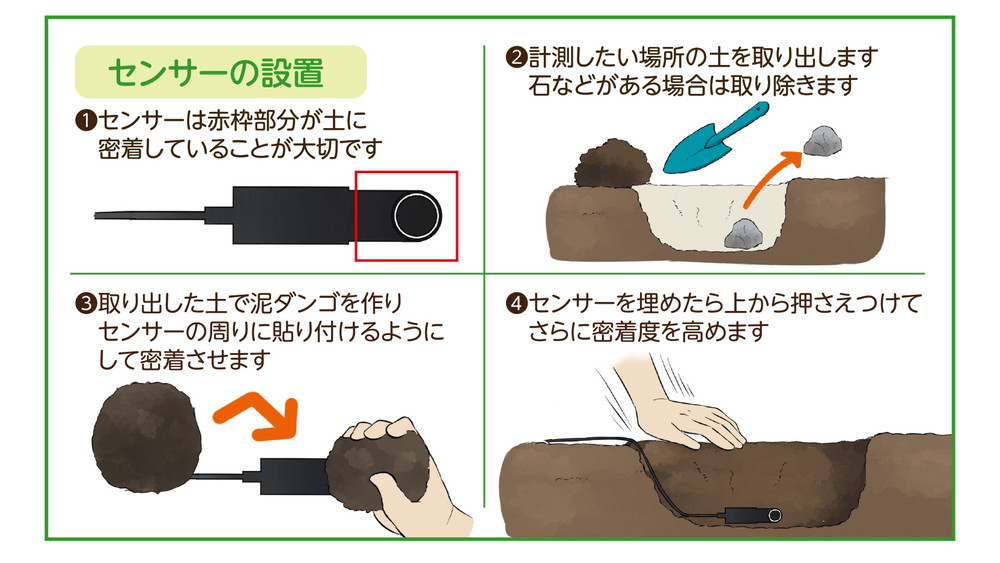 センサーの設置

❶センサーは赤枠部分が土に密着していることが大切です

❷計測したい場所の土を取り出します
石などがある場合は取り除きます

❸取り出した土で泥ダンゴを作り
センサーの周りに貼り付けるようにして密着させます

❹センサーを埋めたら上から押さえつけて
さらに密着度を高めます